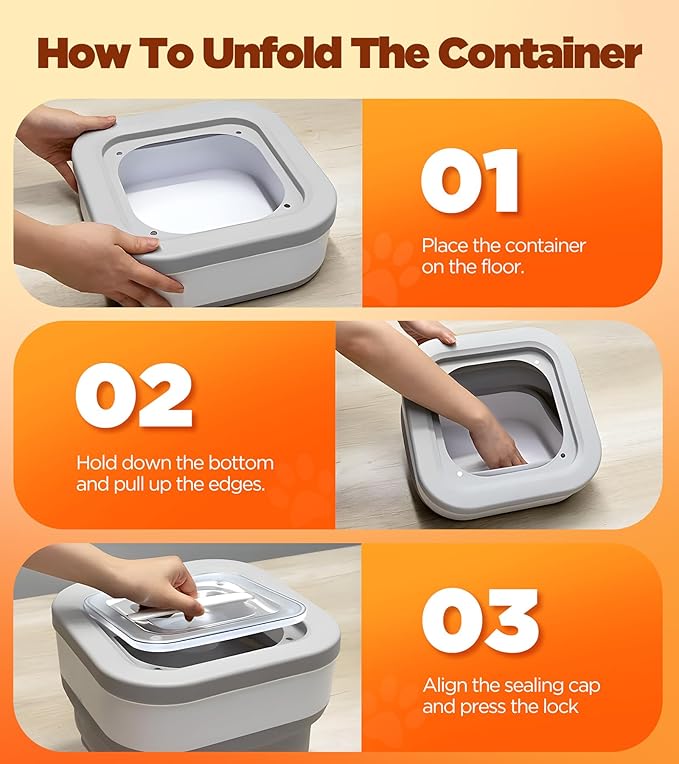 How To Unfold The Container

01

Place the container on the floor.

02

Hold down the bottom and pull up the edges.

03

Align the sealing cap and press the lock